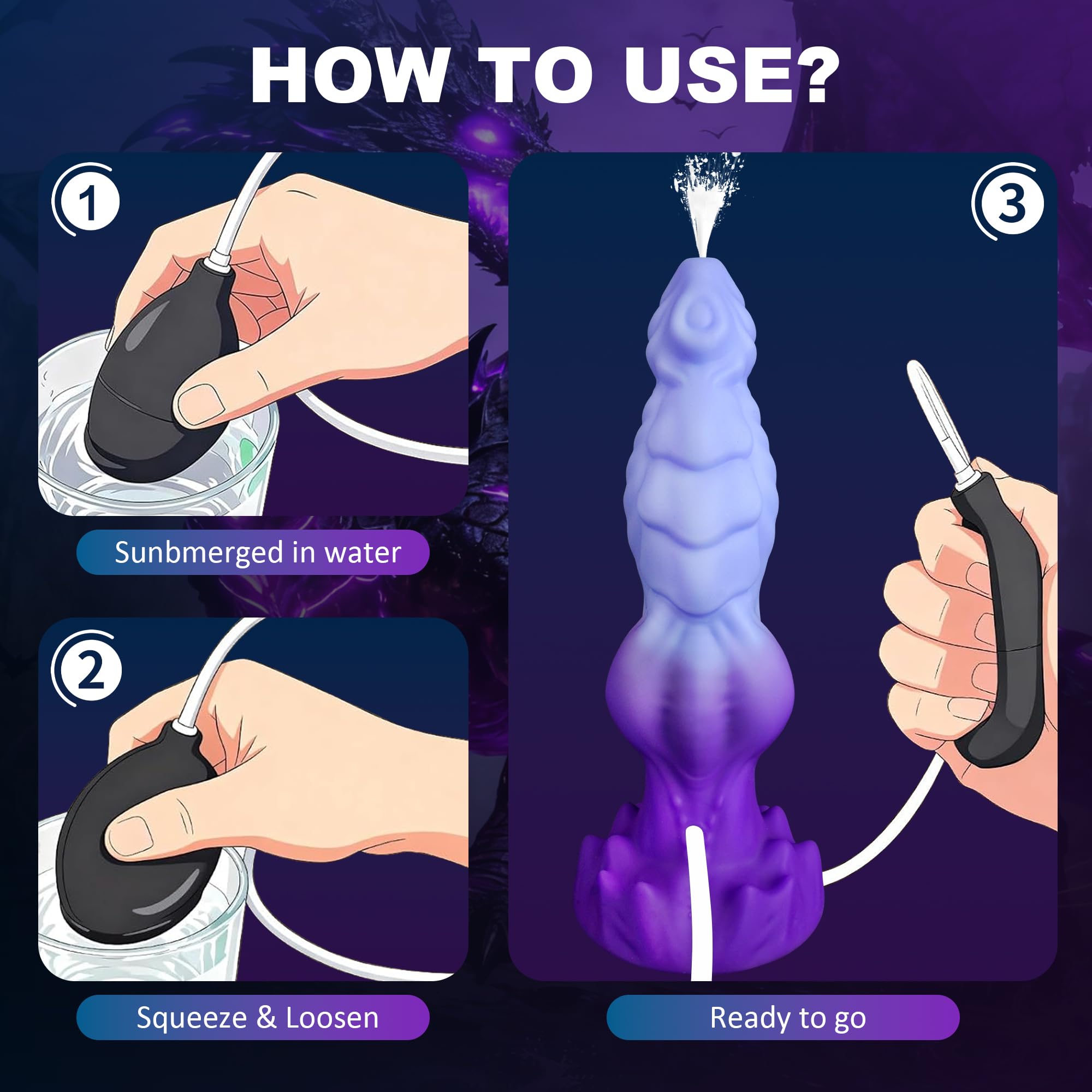 HOW TO USE?

1

Sunbmerged in water

2

Squeeze & Loosen

3

Ready to go